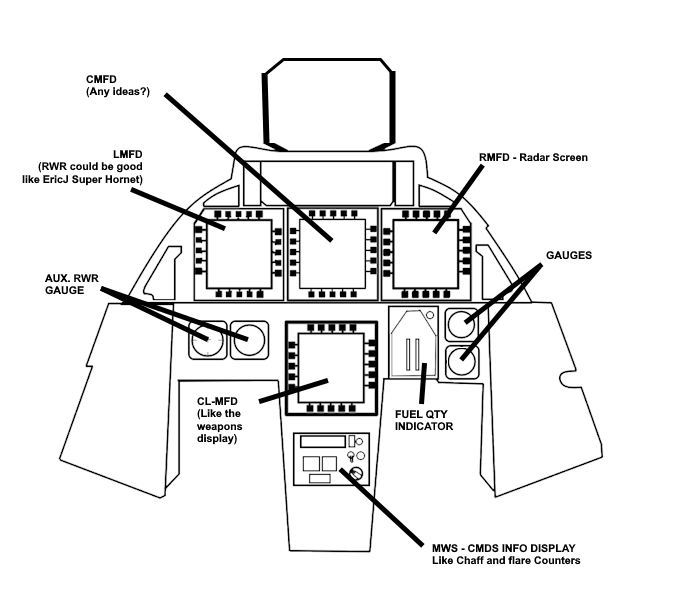 CMFD
(Any ideas?)

LMFD
(RWR could be good
like EricJ Super Hornet)

RMFD - Radar Screen

GAUGES

AUX. RWR
GAUGE

CL-MFD
(Like the
weapons
display)

FUEL QTY
INDICATOR

MWS - CMDS INFO DISPLAY
Like Chaff and flare Counters